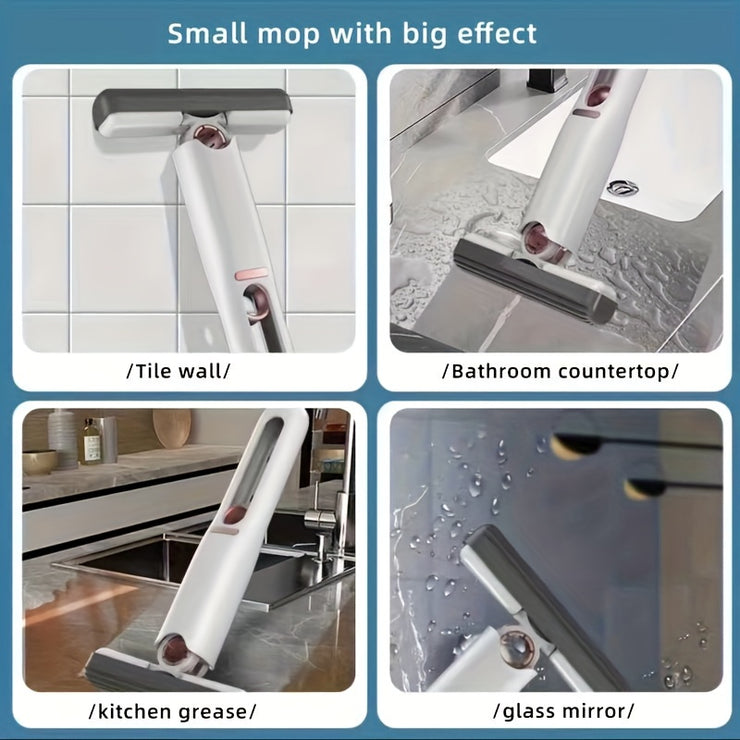 Small mop with big effect

/Tile wall/

/Bathroom countertop/

/kitchen grease/

/glass mirror/